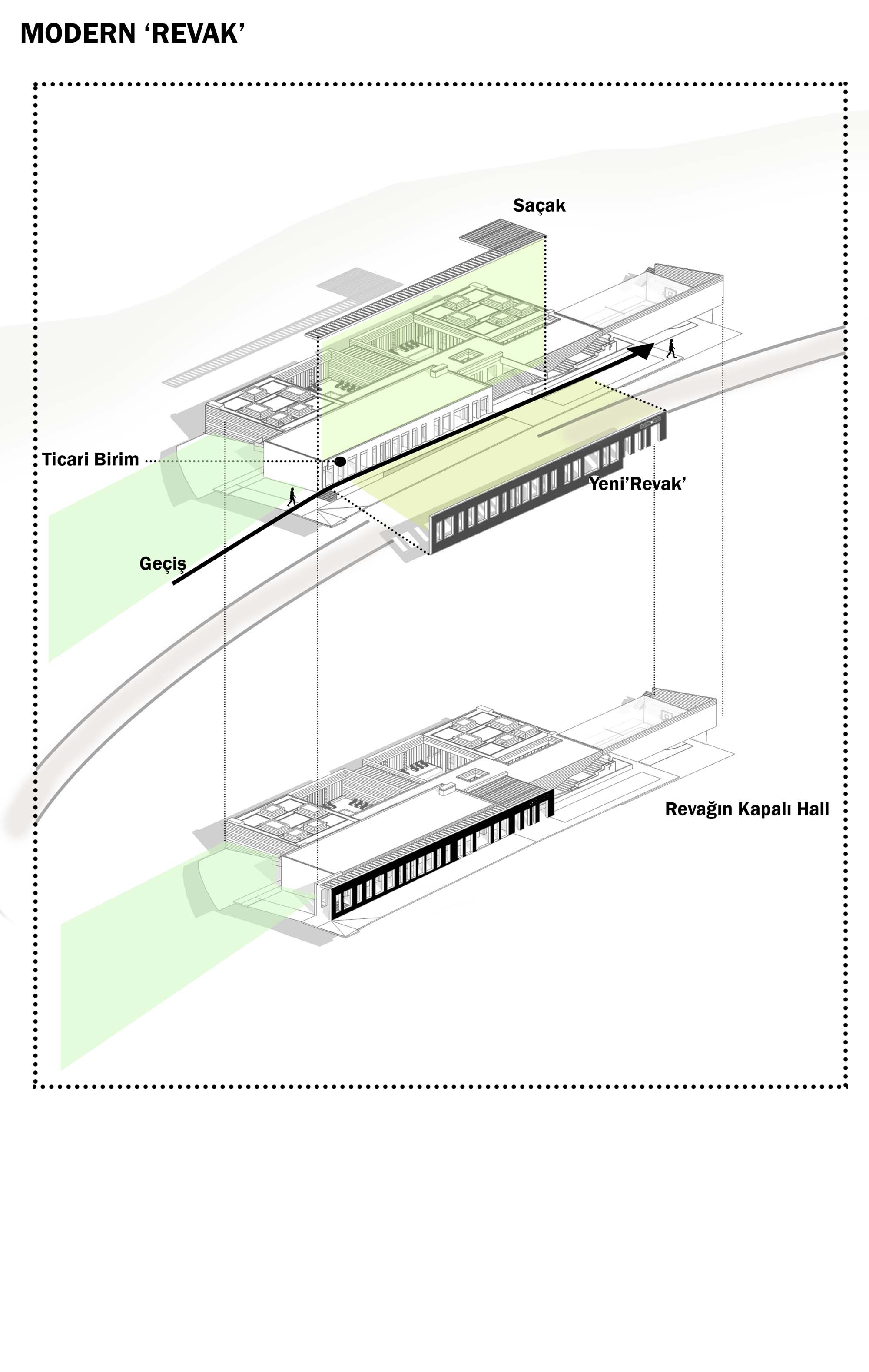 MODERN ‘REVAK’

Saçak

Ticari Birim

Yeni’Revak’

Geçiş

Revağın Kapalı Hali